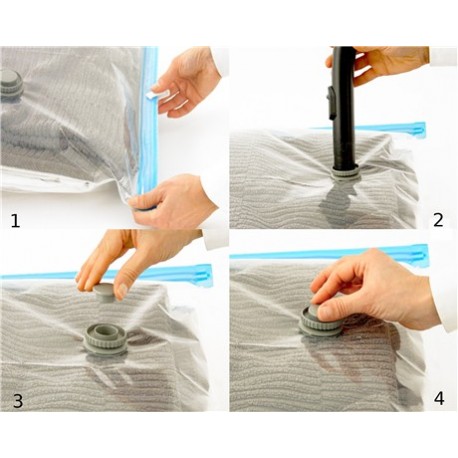 1

2

3

4